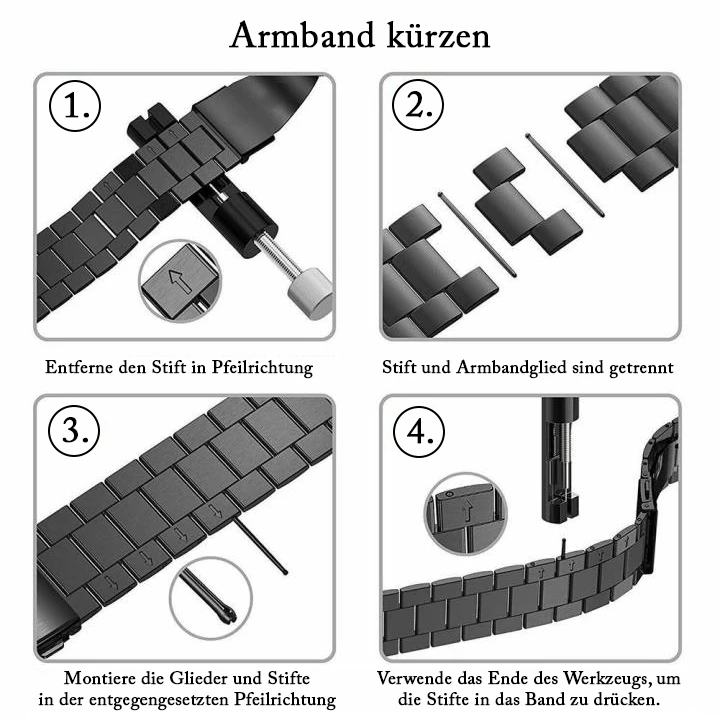 Armband kürzen

1.

Entferne den Stift in Pfeilrichtung

2.

Stift und Armbandglied sind getrennt

3.

Montiere die Glieder und Stifte in der entgegengesetzten Pfeilrichtung

4.

Verwende das Ende des Werkzeugs, um die Stifte in das Band zu drücken.