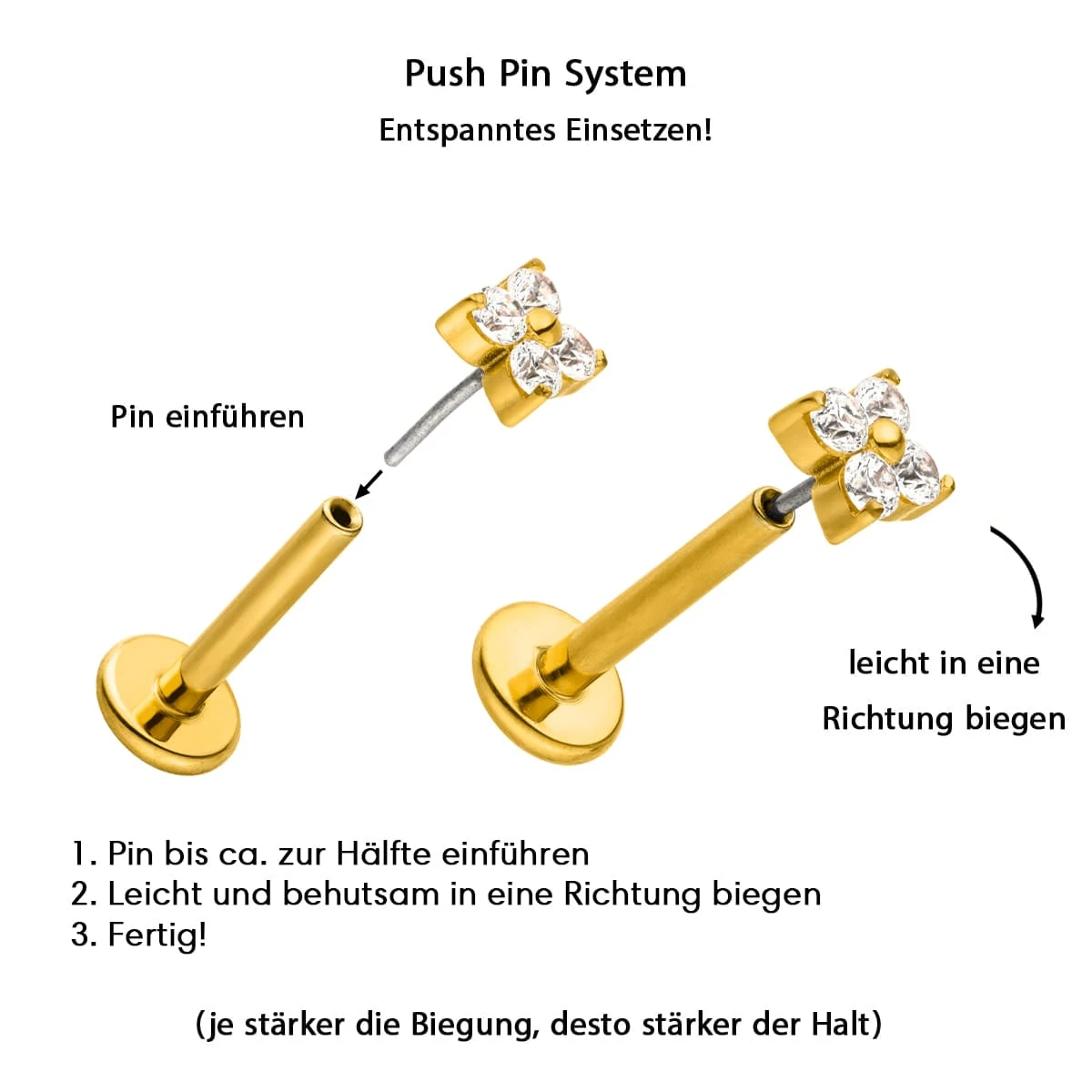 Push Pin System
Entspanntes Einsetzen!

Pin einführen

leicht in eine Richtung biegen

1. Pin bis ca. zur Hälfte einführen
2. Leicht und behutsam in eine Richtung biegen
3. Fertig!

(je stärker die Biegung, desto stärker der Halt)